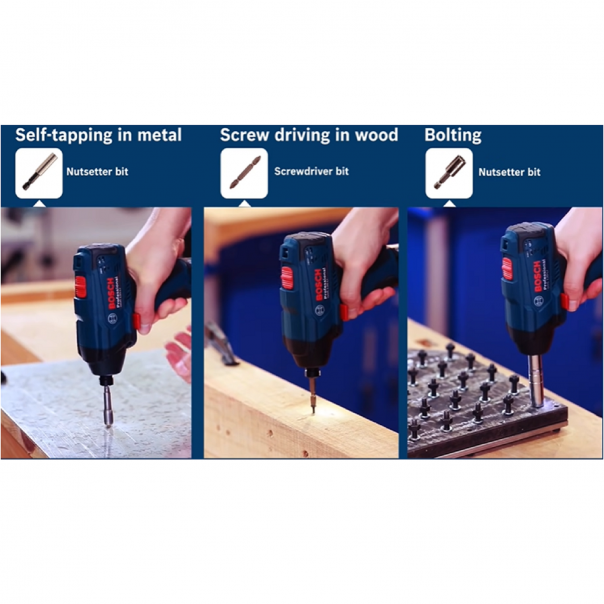 Self-tapping in metal

Nutsetter bit

BOSCH Professional

Screw driving in wood

Screwdriver bit

BOSCH Professional

Bolting

Nutsetter bit

BOSCH Professional